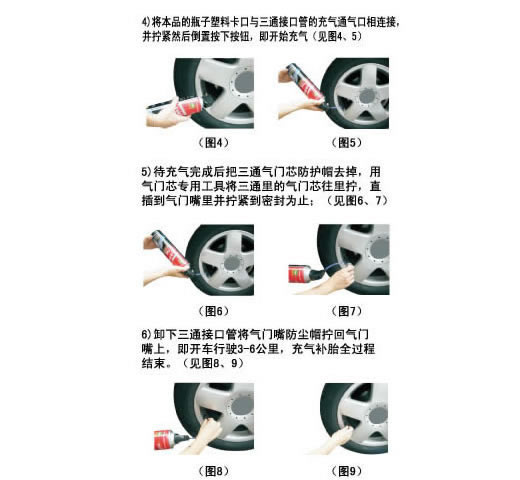 4)将本品的瓶子塑料卡口与三通接口管的充气通气口相连接，并拧紧然后倒置按下按钮，即开始充气（见图4、5）

（图4）

（图5）

5)待充气完成后把三通气门芯防护帽去掉，用气门芯专用工具将三通里的气门芯往里拧，直插到气门嘴里并拧紧到密封为止；（见图6、7）

（图6）

（图7）

6)卸下三通接口管将气门嘴防尘帽拧回气门嘴上，即开车行驶3-6公里，充气补胎全过程结束。（见图8、9）

（图8）

（图9）